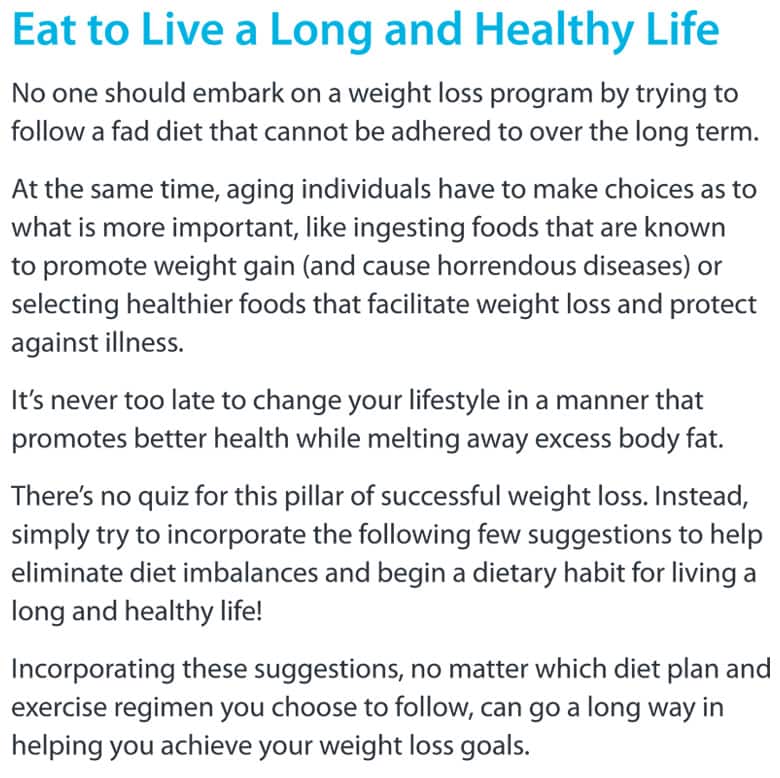 Eat to Live a Long and Healthy Life

No one should embark on a weight loss program by trying to follow a fad diet that cannot be adhered to over the long term.

At the same time, aging individuals have to make choices as to what is more important, like ingesting foods that are known to promote weight gain (and cause horrendous diseases) or selecting healthier foods that facilitate weight loss and protect against illness.

It's never too late to change your lifestyle in a manner that promotes better health while melting away excess body fat.

There's no quiz for this pillar of successful weight loss. Instead, simply try to incorporate the following few suggestions to help eliminate diet imbalances and begin a dietary habit for living a long and healthy life!

Incorporating these suggestions, no matter which diet plan and exercise regimen you choose to follow, can go a long way in helping you achieve your weight loss goals.