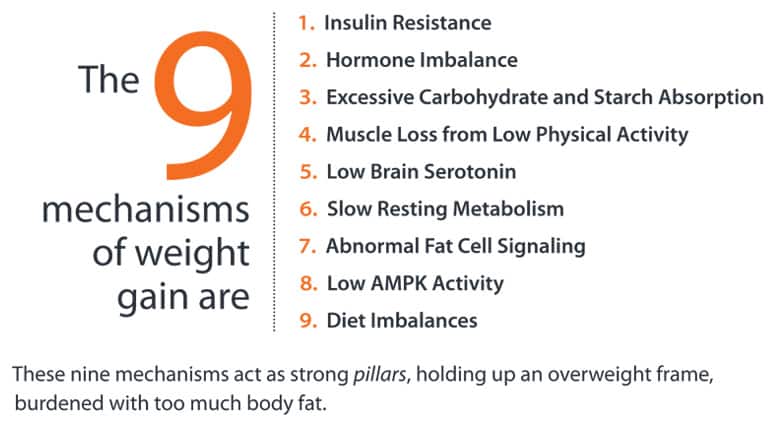 The 9 mechanisms of weight gain are

1. Insulin Resistance
2. Hormone Imbalance
3. Excessive Carbohydrate and Starch Absorption
4. Muscle Loss from Low Physical Activity
5. Low Brain Serotonin
6. Slow Resting Metabolism
7. Abnormal Fat Cell Signaling
8. Low AMPK Activity
9. Diet Imbalances

These nine mechanisms act as strong pillars, holding up an overweight frame, burdened with too much body fat.