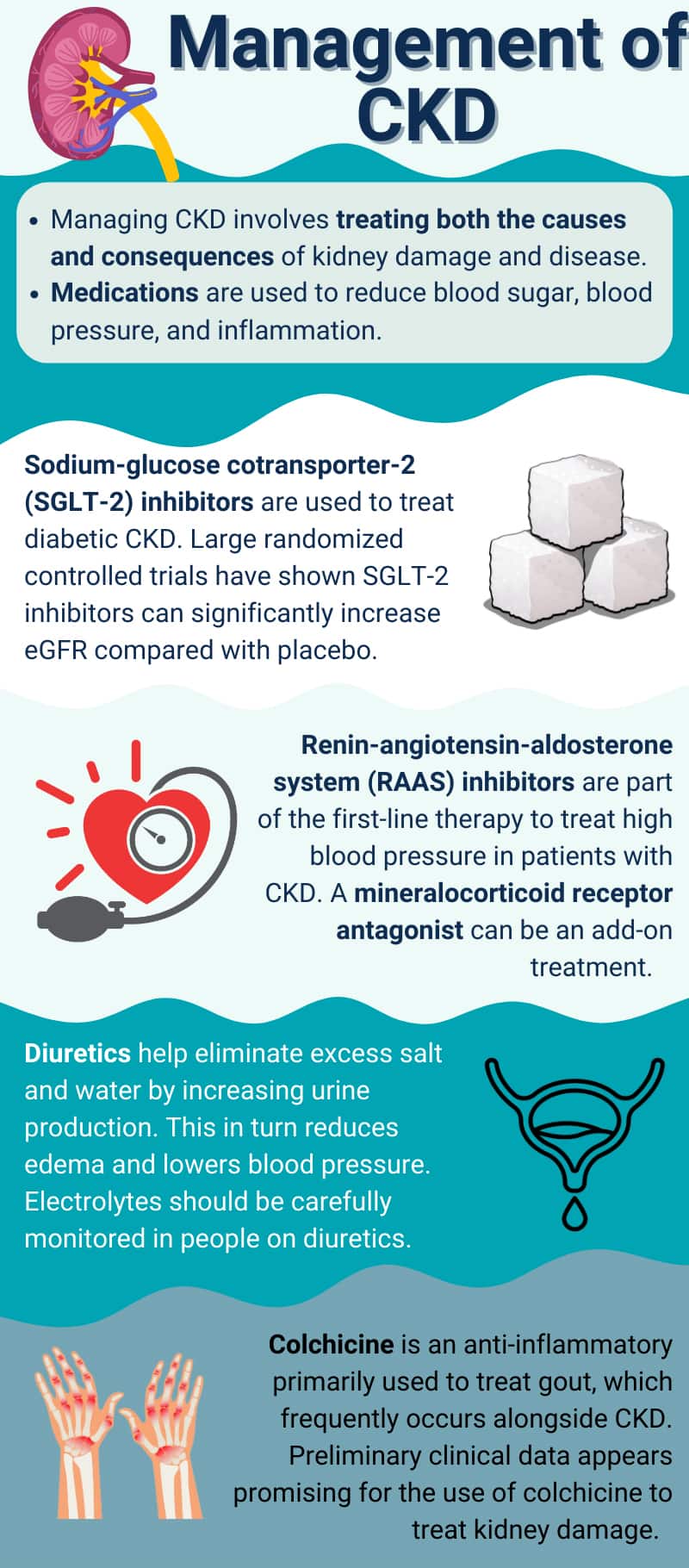 Management of CKD

• Managing CKD involves treating both the causes and consequences of kidney damage and disease.
• Medications are used to reduce blood sugar, blood pressure, and inflammation.

Sodium-glucose cotransporter-2 (SGLT-2) inhibitors are used to treat diabetic CKD. Large randomized controlled trials have shown SGLT-2 inhibitors can significantly increase eGFR compared with placebo.

Renin-angiotensin-aldosterone system (RAAS) inhibitors are part of the first-line therapy to treat high blood pressure in patients with CKD. A mineralocorticoid receptor antagonist can be an add-on treatment.

Diuretics help eliminate excess salt and water by increasing urine production. This in turn reduces edema and lowers blood pressure. Electrolytes should be carefully monitored in people on diuretics.

Colchicine is an anti-inflammatory primarily used to treat gout, which frequently occurs alongside CKD. Preliminary clinical data appears promising for the use of colchicine to treat kidney damage.